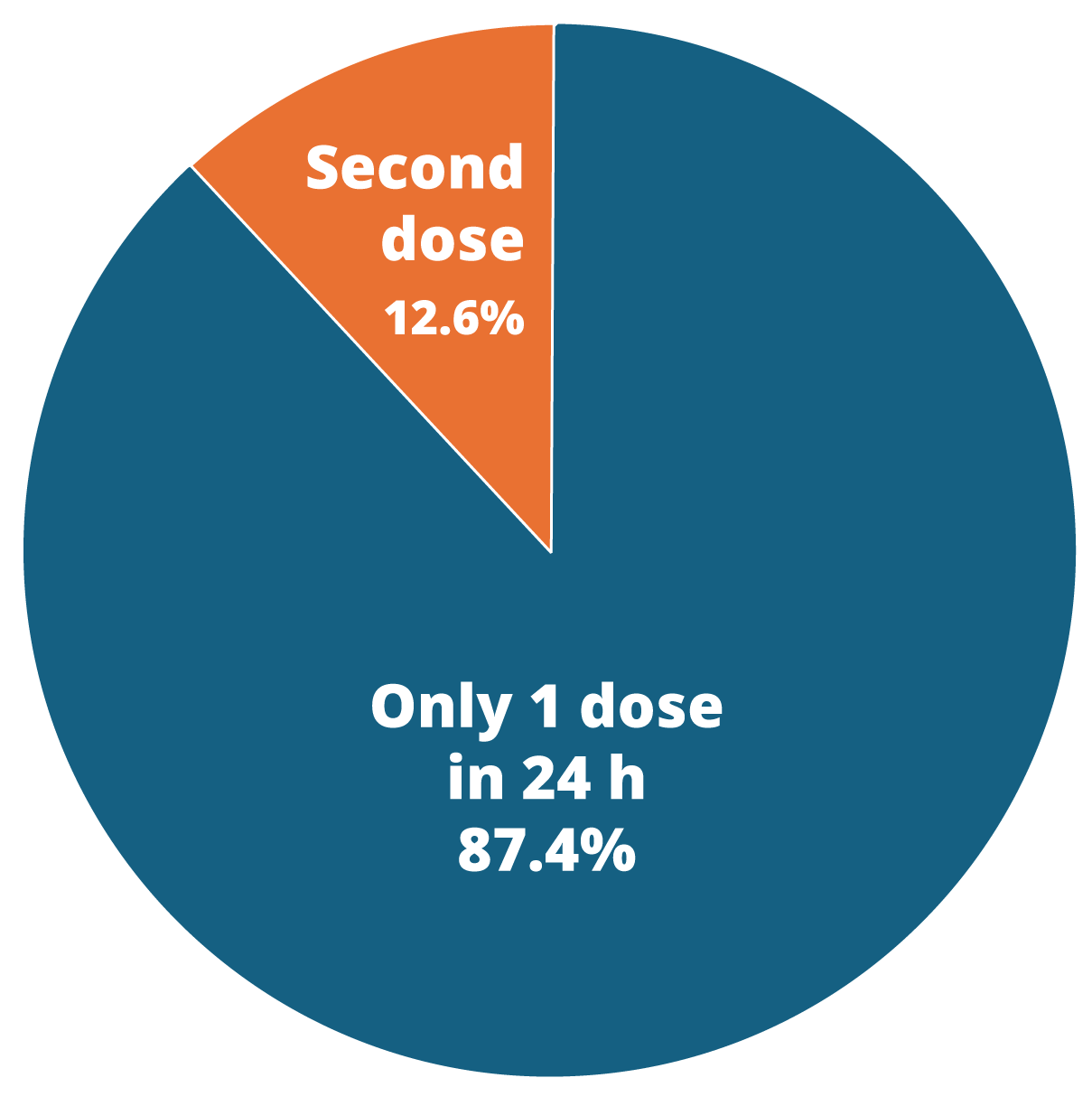 Second dose
12.6%

Only 1 dose in 24 h
87.4%